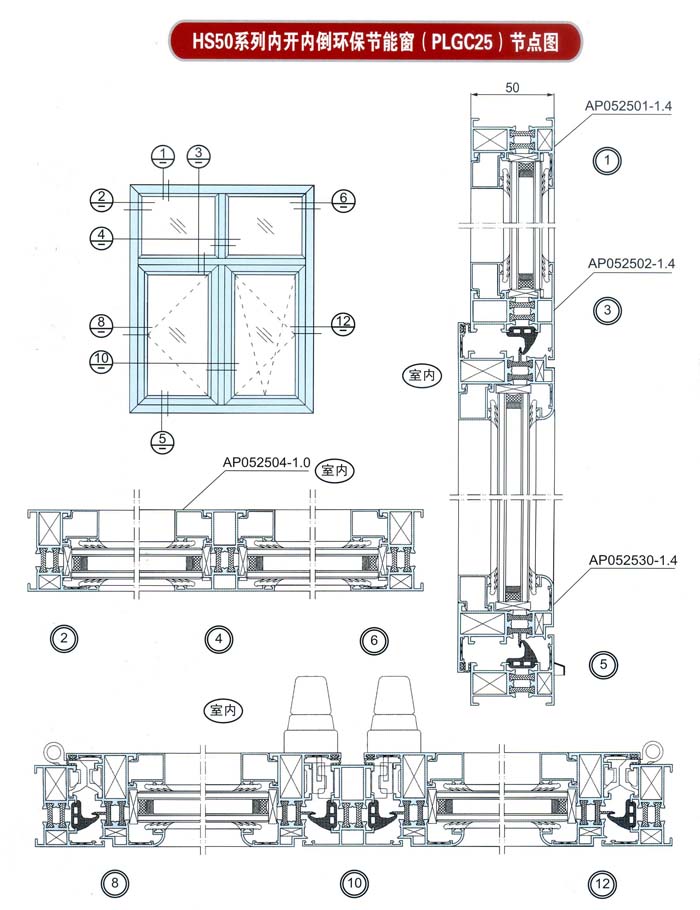 HS50系列内开内倒环保节能窗（PLGC25）节点图

1
3
2
6
4
8
12
10
5

50
AP052501-1.4
1
AP052502-1.4
3
室内
AP052530-1.4
5

AP052504-1.0
室内
2
4
6

室内
8
10
12